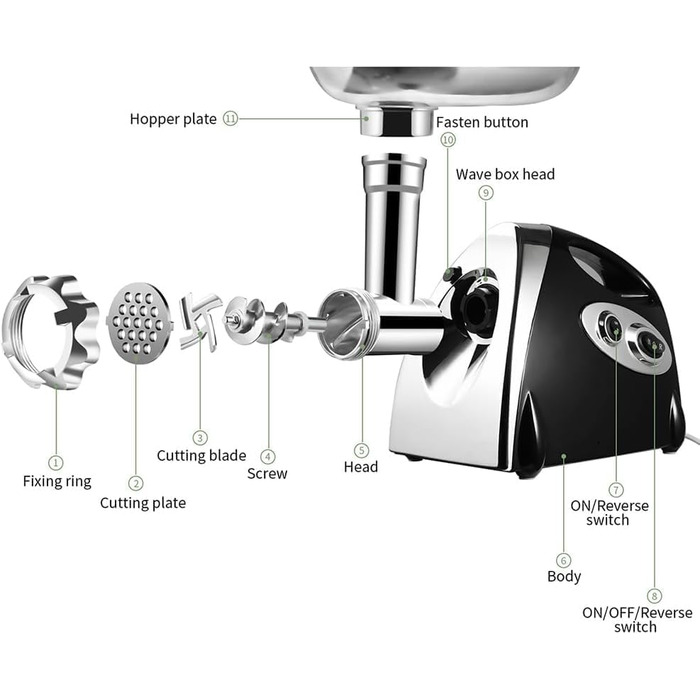 Hopper plate 11

Fasten button
10

Wave box head
9

1
Fixing ring

2
Cutting plate

3
Cutting blade

4
Screw

5
Head

6
Body

7
ON/Reverse switch

8
ON/OFF/Reverse switch