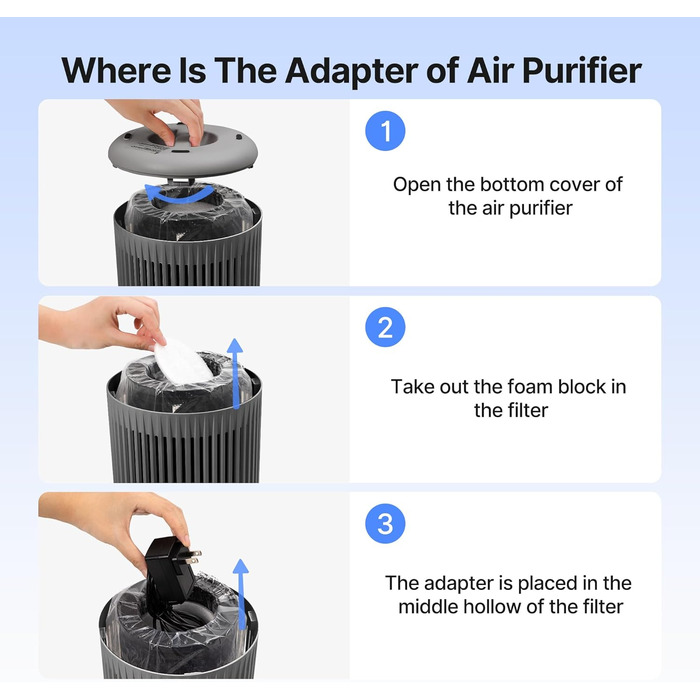 Where Is The Adapter of Air Purifier

1

Open the bottom cover of the air purifier

2

Take out the foam block in the filter

3

The adapter is placed in the middle hollow of the filter