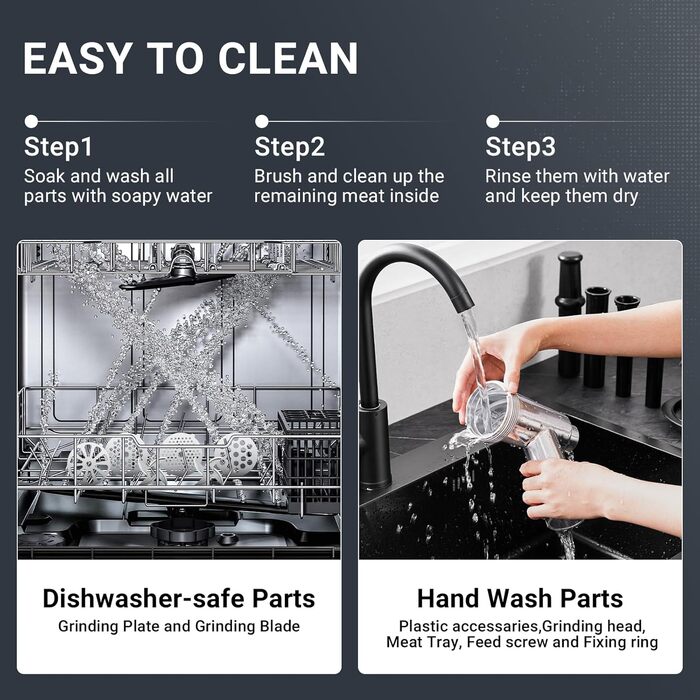 EASY TO CLEAN

Step1
Soak and wash all parts with soapy water

Step2
Brush and clean up the remaining meat inside

Step3
Rinse them with water and keep them dry

Dishwasher-safe Parts
Grinding Plate and Grinding Blade

Hand Wash Parts
Plastic accessaries,Grinding head, Meat Tray, Feed screw and Fixing ring