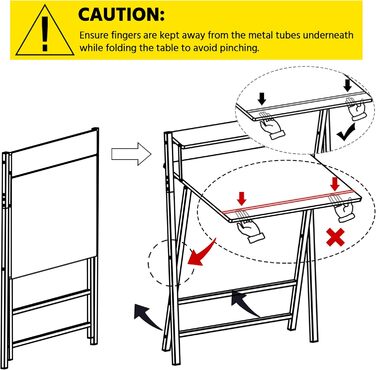 CAUTION:
Ensure fingers are kept away from the metal tubes underneath while folding the table to avoid pinching.