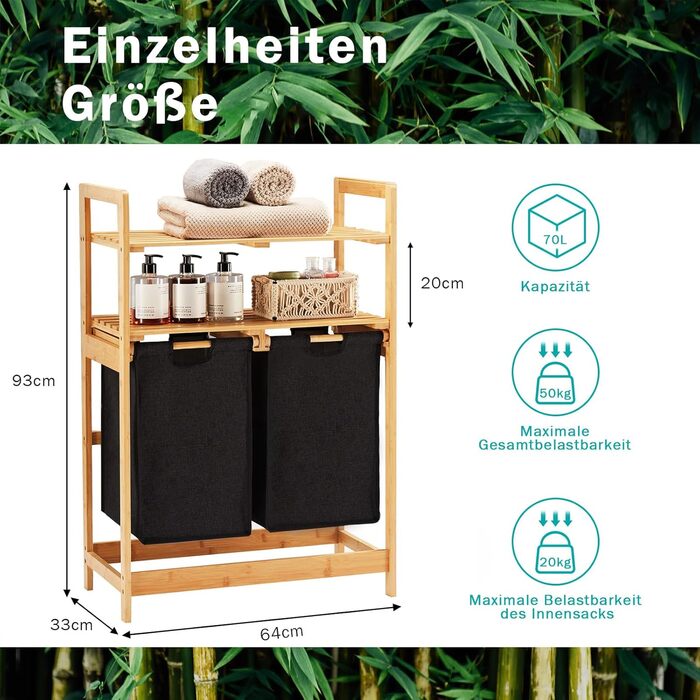 Einzelheiten
Größe

93cm

20cm

33cm

64cm

70L

Kapazität

50kg

Maximale Gesamtbelastbarkeit

20kg

Maximale Belastbarkeit des Innensacks