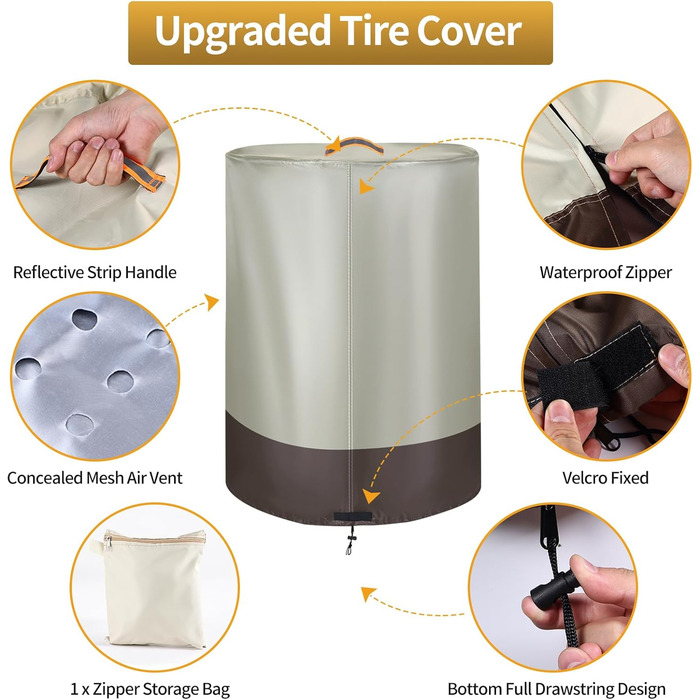 Upgraded Tire Cover

Reflective Strip Handle

Waterproof Zipper

Concealed Mesh Air Vent

Velcro Fixed

1 x Zipper Storage Bag

Bottom Full Drawstring Design