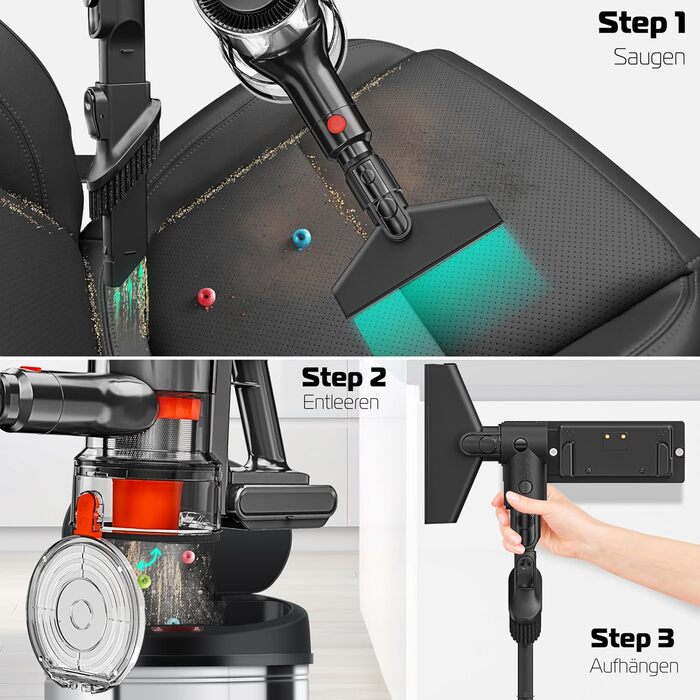 Step 1
Saugen

Step 2
Entleeren

Step 3
Aufhängen