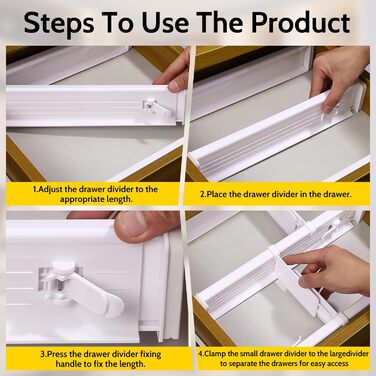 Steps To Use The Product

1.Adjust the drawer divider to the appropriate length.

2.Place the drawer divider in the drawer.

3.Press the drawer divider fixing handle to fix the length.

4.Clamp the small drawer divider to the largedivider to separate the drawers for easy access