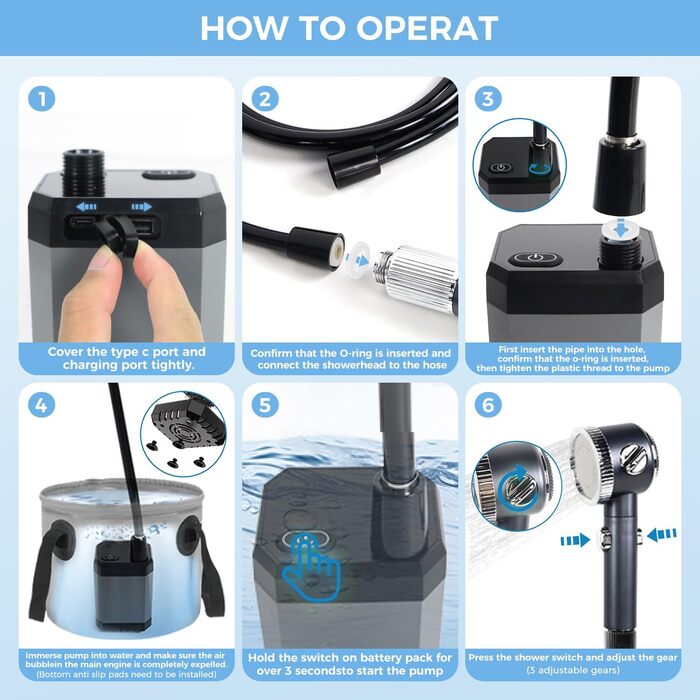 HOW TO OPERAT

1

Cover the type c port and charging port tightly.

2

Confirm that the O-ring is inserted and connect the showerhead to the hose

3

First insert the pipe into the hole, confirm that the o-ring is inserted, then tighten the plastic thread to the pump

4

Immerse pump into water and make sure the air bubblein the main engine is completely expelled. (Bottom anti slip pads need to be installed)

5

Hold the switch on battery pack for over 3 secondsto start the pump

6

Press the shower switch and adjust the gear (3 adjustable gears)