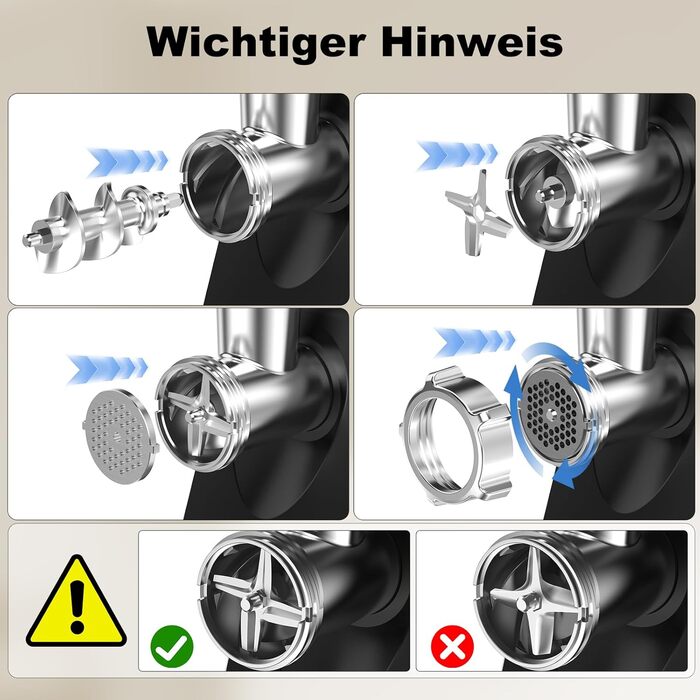 Wichtiger Hinweis