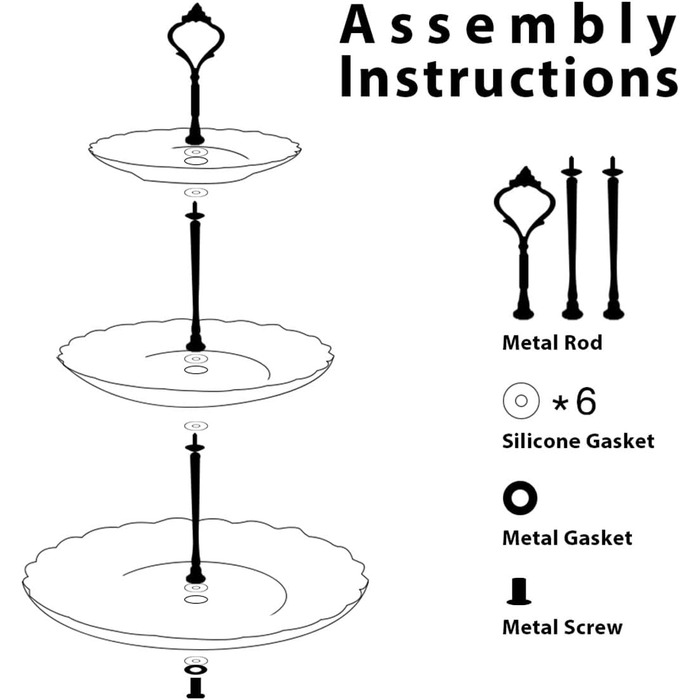 Assembly Instructions

Metal Rod

*6

Silicone Gasket

Metal Gasket

Metal Screw