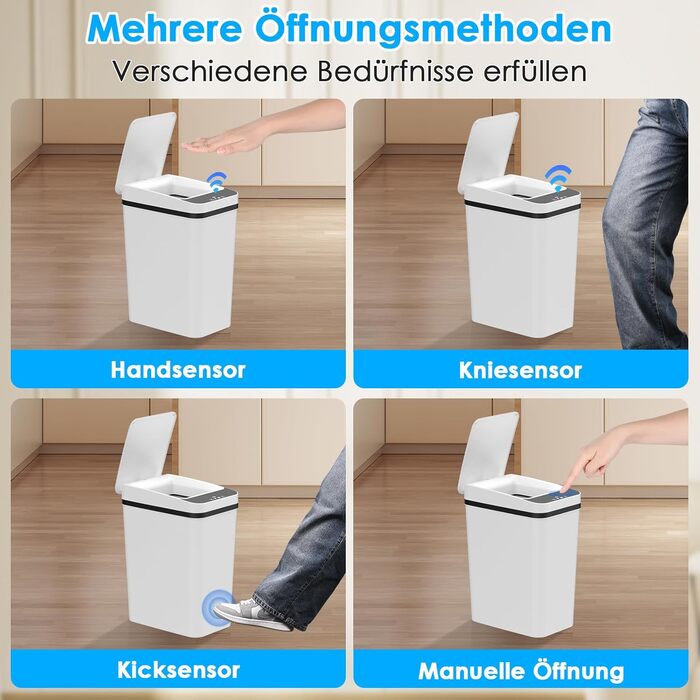 Mehrere Öffnungsmethoden
Verschiedene Bedürfnisse erfüllen

Handsensor

Kniesensor

Kicksensor

Manuelle Öffnung