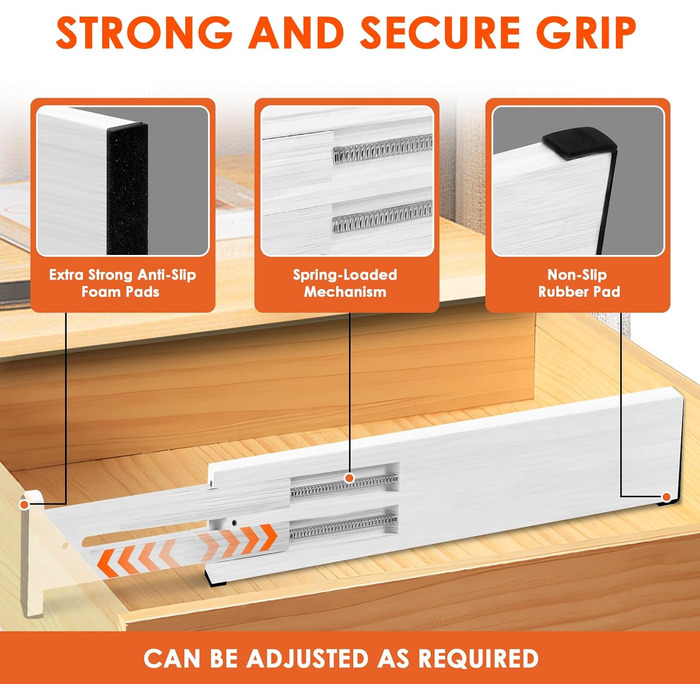 STRONG AND SECURE GRIP

Extra Strong Anti-Slip Foam Pads

Spring-Loaded Mechanism

Non-Slip Rubber Pad

CAN BE ADJUSTED AS REQUIRED