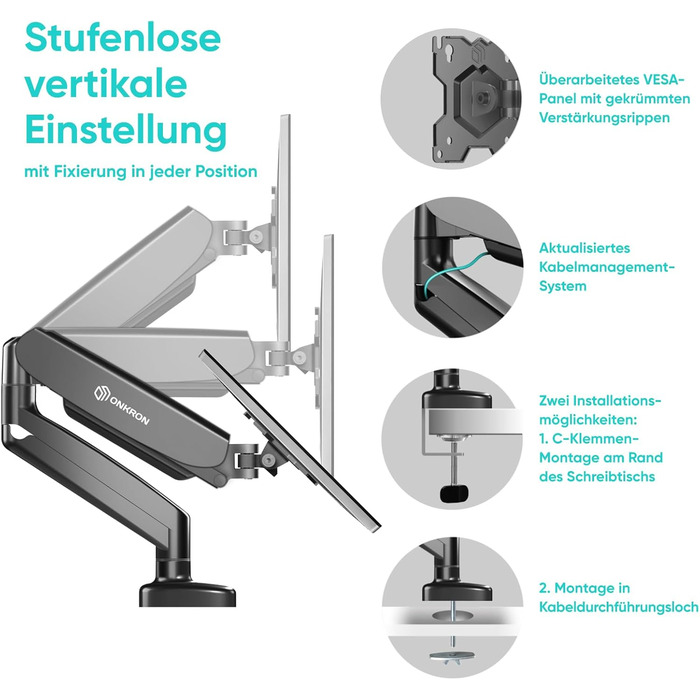 Stufenlose vertikale Einstellung

mit Fixierung in jeder Position

ONKRON

Überarbeitetes VESA-Panel mit gekrümmten Verstärkungsrippen

Aktualisiertes Kabelmanagement-System

Zwei Installationsmöglichkeiten:
1. C-Klemmen-Montage am Rand des Schreibtischs

2. Montage in Kabeldurchführungsloch