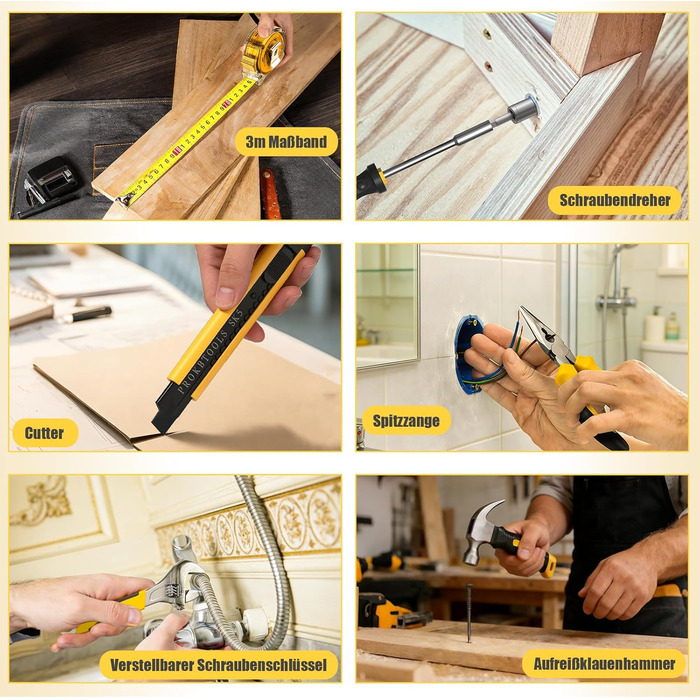 3m Maßband

Schraubendreher

PROKBTOOLS SK5

Cutter

Spitzzange

Verstellbarer Schraubenschlüssel

Aufreißklauenhammer