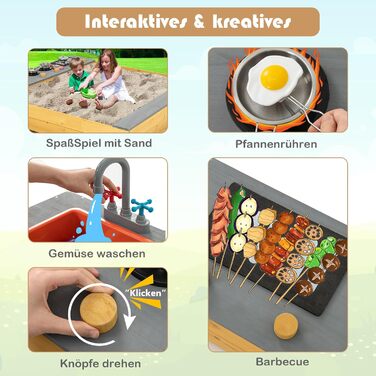 Interaktives & kreatives

SpaßSpiel mit Sand

Pfannenrühren

Gemüse waschen

"Klicken"

Knöpfe drehen

Barbecue