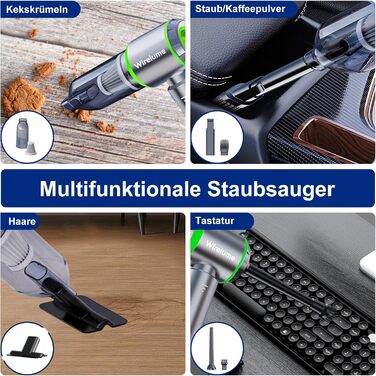 Kekskrümeln

Wirelume

Staub/Kaffeepulver

Multifunktionale Staubsauger

Haare

Tastatur

Wirelume