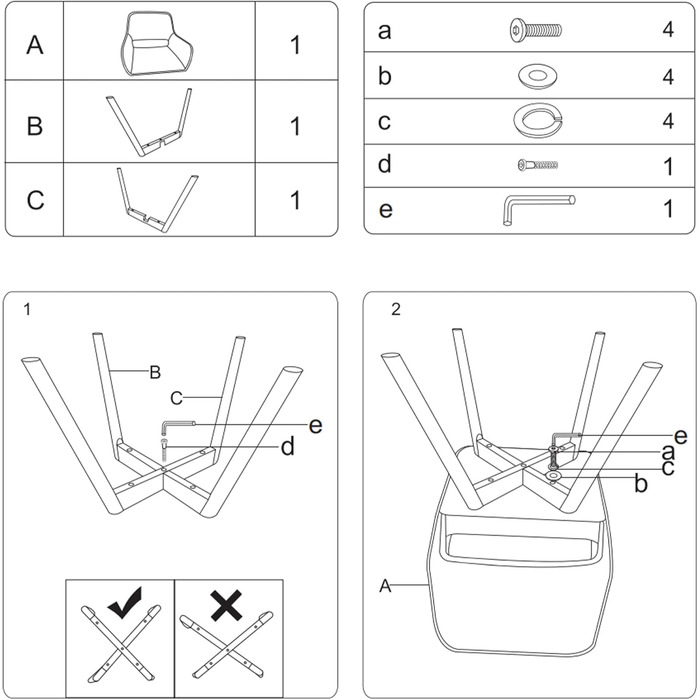 | A |  | 1 |
|---|---|---|
| B |  | 1 |
| C |  | 1 |

| a |  | 4 |
|---|---|---|
| b |  | 4 |
| c |  | 4 |
| d |  | 1 |
| e |  | 1 |

1

B
C
e
d

2

e
a
c
b
A