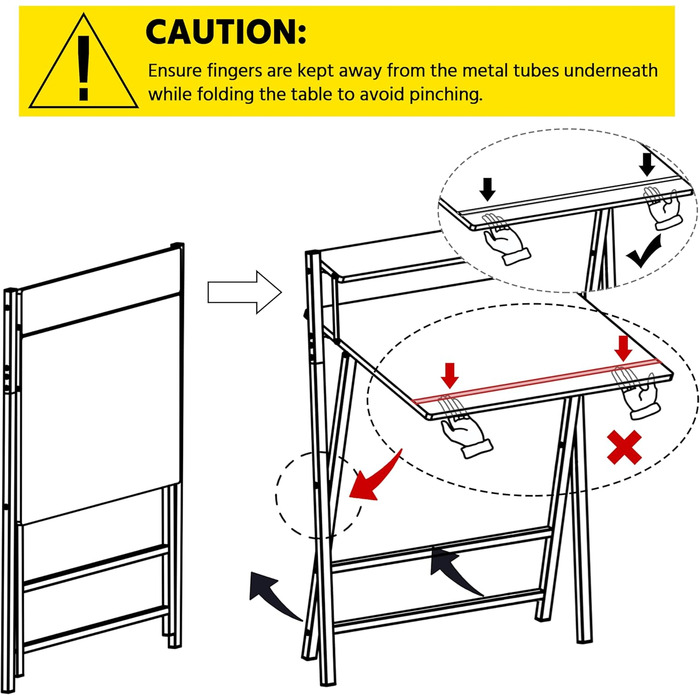 CAUTION:
Ensure fingers are kept away from the metal tubes underneath while folding the table to avoid pinching.