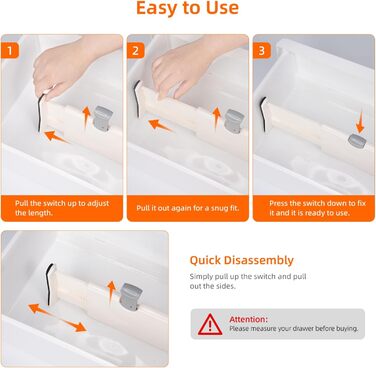 Easy to Use

1

Pull the switch up to adjust the length.

2

Pull it out again for a snug fit.

3

Press the switch down to fix it and it is ready to use.

Quick Disassembly

Simply pull up the switch and pull out the sides.

Attention:
Please measure your drawer before buying.