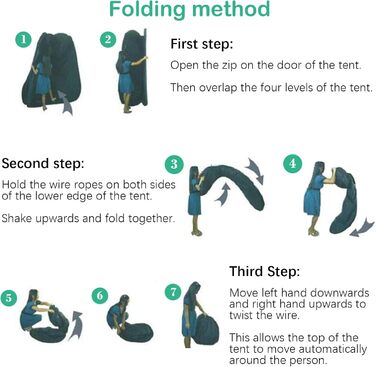 Folding method

1

2

First step:

Open the zip on the door of the tent.

Then overlap the four levels of the tent.

Second step:

Hold the wire ropes on both sides of the lower edge of the tent.

Shake upwards and fold together.

3

4

5

6

7

Third Step:

Move left hand downwards and right hand upwards to twist the wire.

This allows the top of the tent to move automatically around the person.