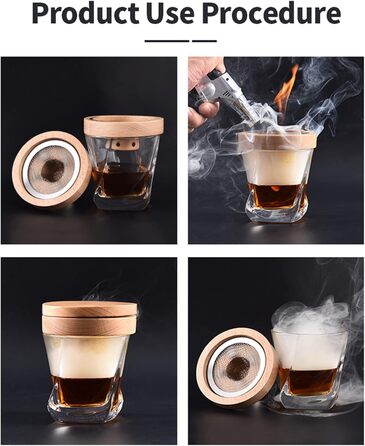 Product Use Procedure