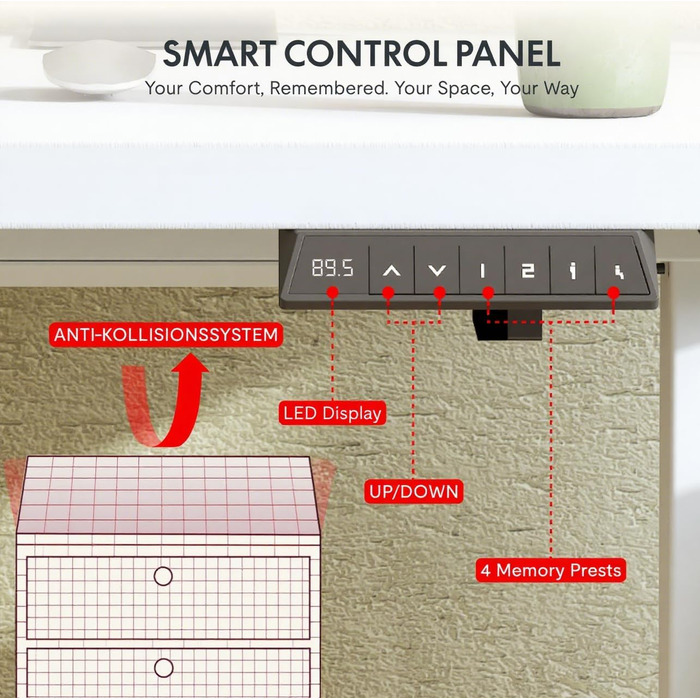 SMART CONTROL PANEL
Your Comfort, Remembered. Your Space, Your Way

89.5
1
2
3
4

ANTI-KOLLISIONSSYSTEM

LED Display

UP/DOWN

4 Memory Prests