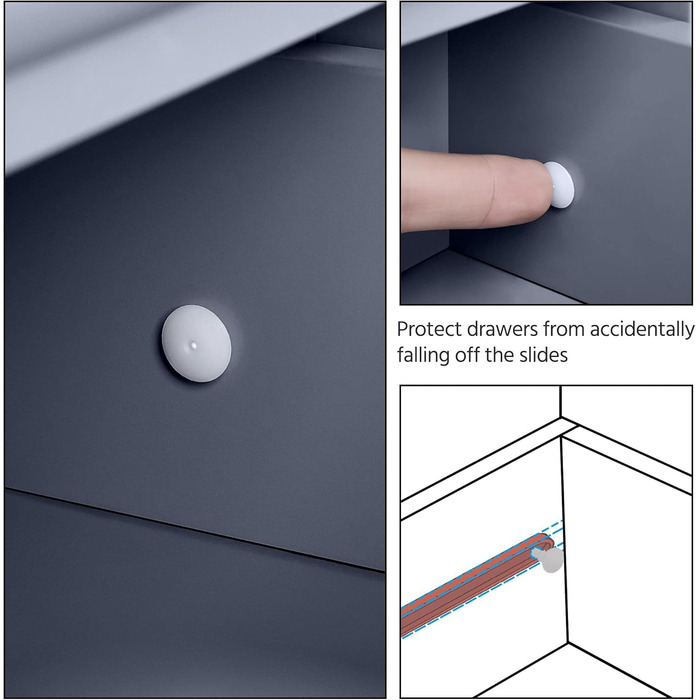 Protect drawers from accidentally falling off the slides