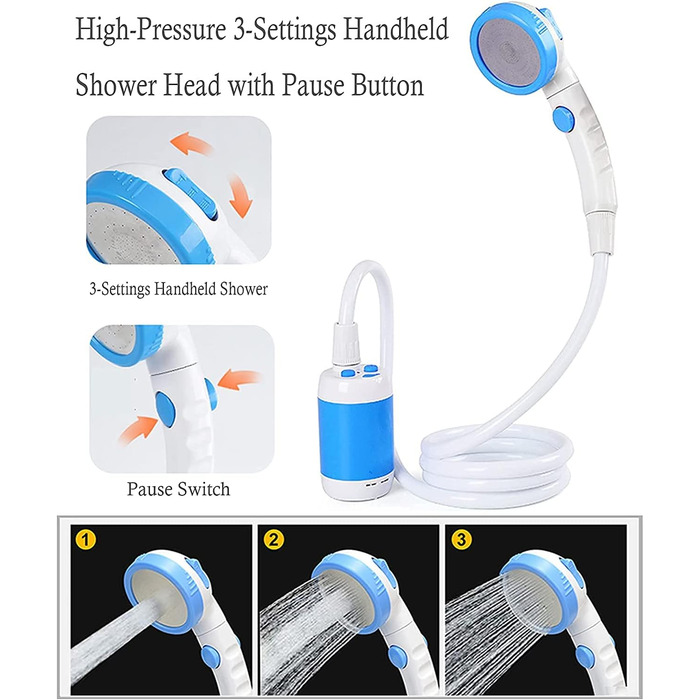 High-Pressure 3-Settings Handheld Shower Head with Pause Button

3-Settings Handheld Shower

Pause Switch

1

2

3