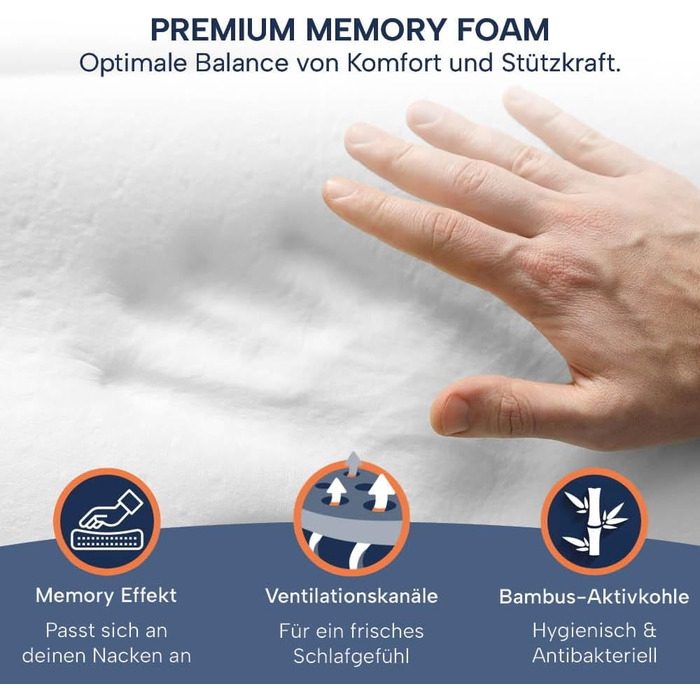 PREMIUM MEMORY FOAM
Optimale Balance von Komfort und Stützkraft.

Memory Effekt
Passt sich an deinen Nacken an

Ventilationskanäle
Für ein frisches Schlafgefühl

Bambus-Aktivkohle
Hygienisch & Antibakteriell