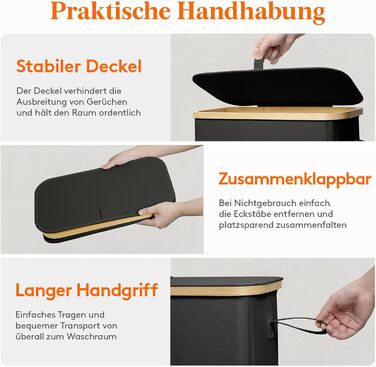 Praktische Handhabung

Stabiler Deckel

Der Deckel verhindert die Ausbreitung von Gerüchen und hält den Raum ordentlich

Zusammenklappbar

Bei Nichtgebrauch einfach die Eckstäbe entfernen und platzsparend zusammenfalten

Langer Handgriff

Einfaches Tragen und bequemer Transport von überall zum Waschraum