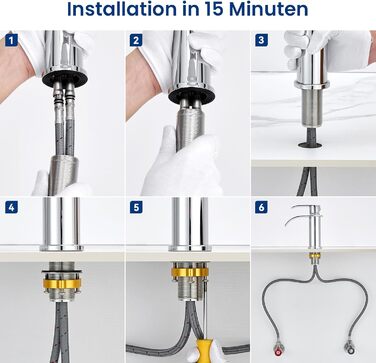 Installation in 15 Minuten

1

2

3

4

5

6