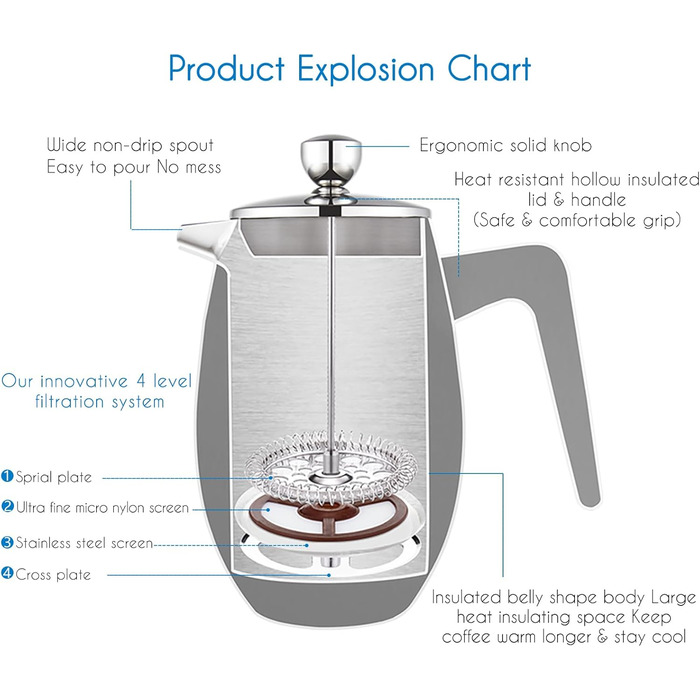 Product Explosion Chart

Wide non-drip spout
Easy to pour No mess

Ergonomic solid knob

Heat resistant hollow insulated lid & handle (Safe & comfortable grip)

Our innovative 4 level filtration system

1 Sprial plate
2 Ultra fine micro nylon screen
3 Stainless steel screen
4 Cross plate

Insulated belly shape body Large heat insulating space Keep coffee warm longer & stay cool