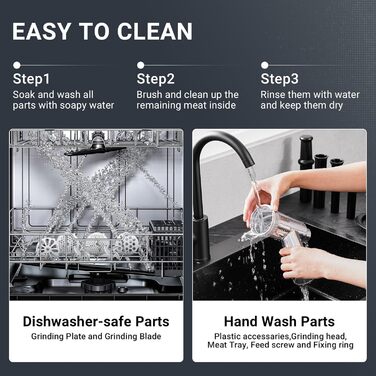 EASY TO CLEAN

Step1
Soak and wash all parts with soapy water

Step2
Brush and clean up the remaining meat inside

Step3
Rinse them with water and keep them dry

Dishwasher-safe Parts
Grinding Plate and Grinding Blade

Hand Wash Parts
Plastic accessaries,Grinding head, Meat Tray, Feed screw and Fixing ring