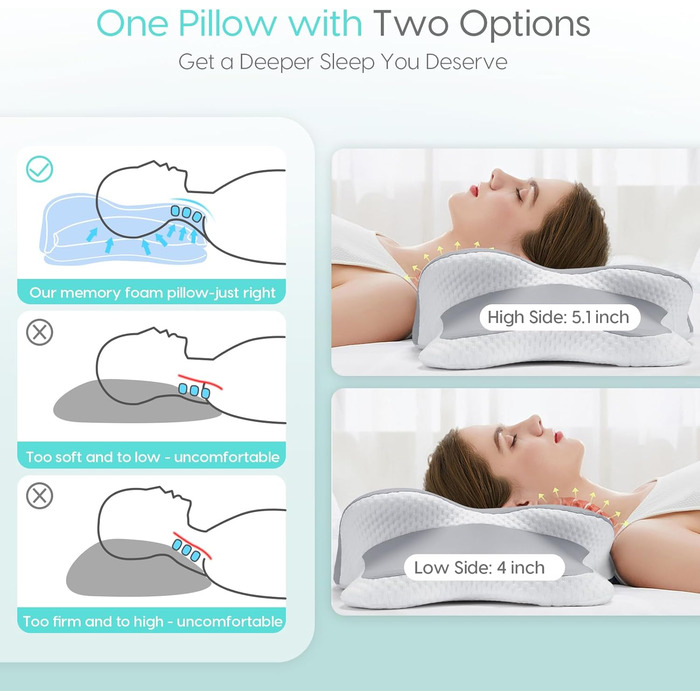 One Pillow with Two Options
Get a Deeper Sleep You Deserve

Our memory foam pillow-just right

Too soft and to low - uncomfortable

Too firm and to high - uncomfortable

High Side: 5.1 inch

Low Side: 4 inch