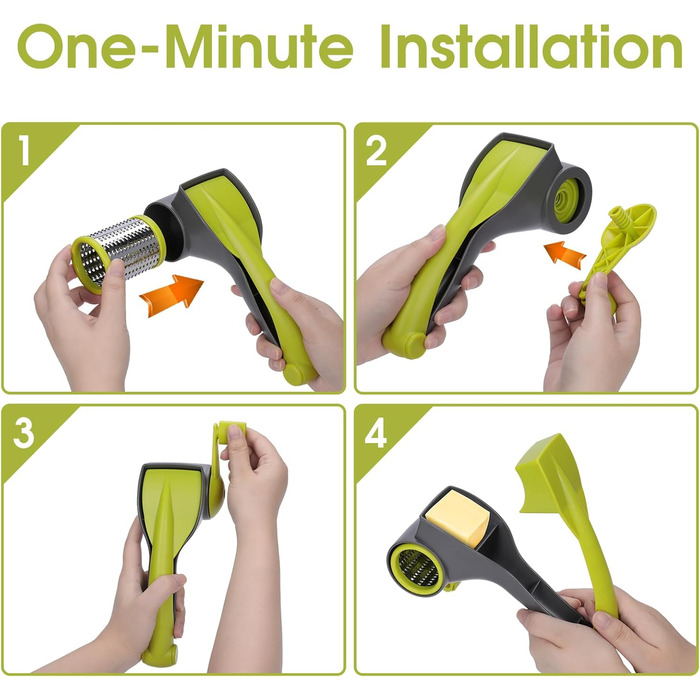 One-Minute Installation

1

2

3

4