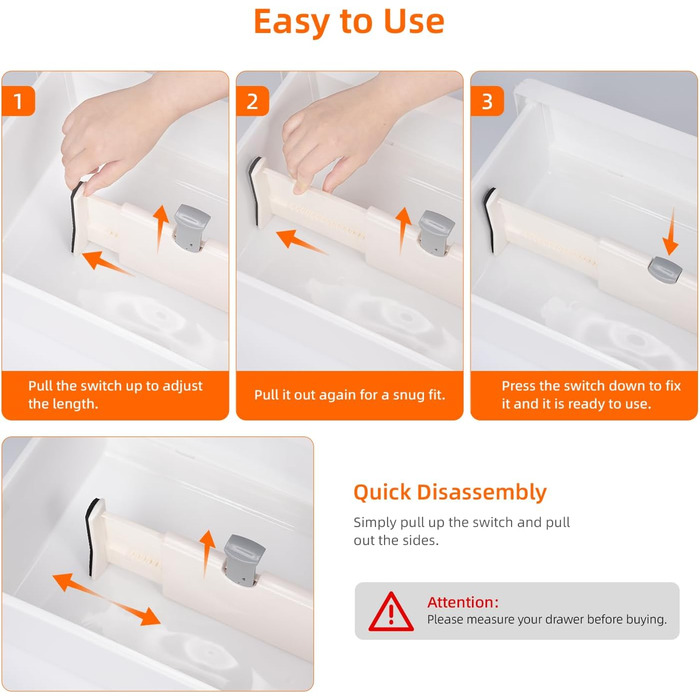 Easy to Use

1

Pull the switch up to adjust the length.

2

Pull it out again for a snug fit.

3

Press the switch down to fix it and it is ready to use.

Quick Disassembly

Simply pull up the switch and pull out the sides.

Attention:
Please measure your drawer before buying.