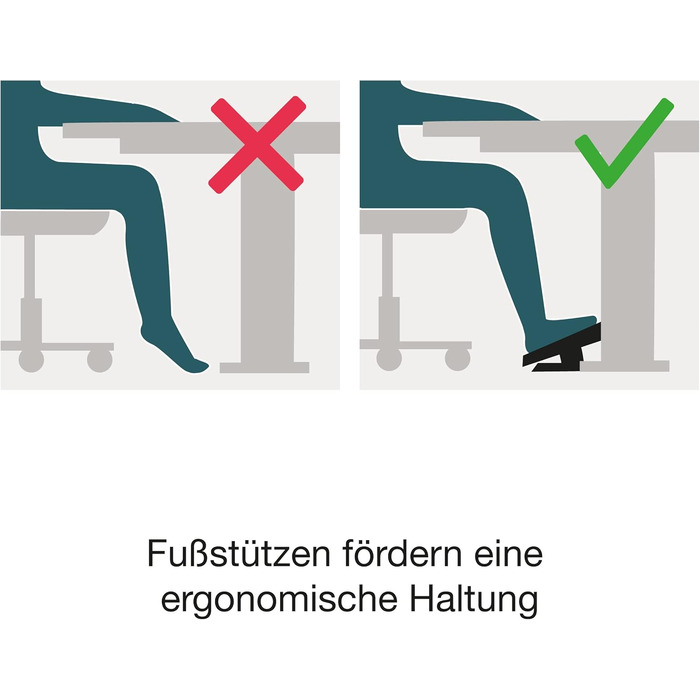 Fußstützen fördern eine ergonomische Haltung