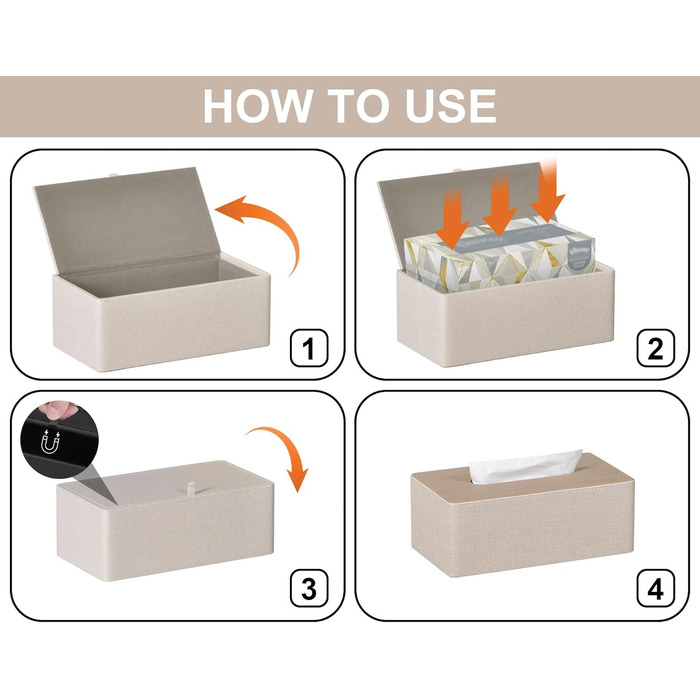 HOW TO USE

1

2

3

4