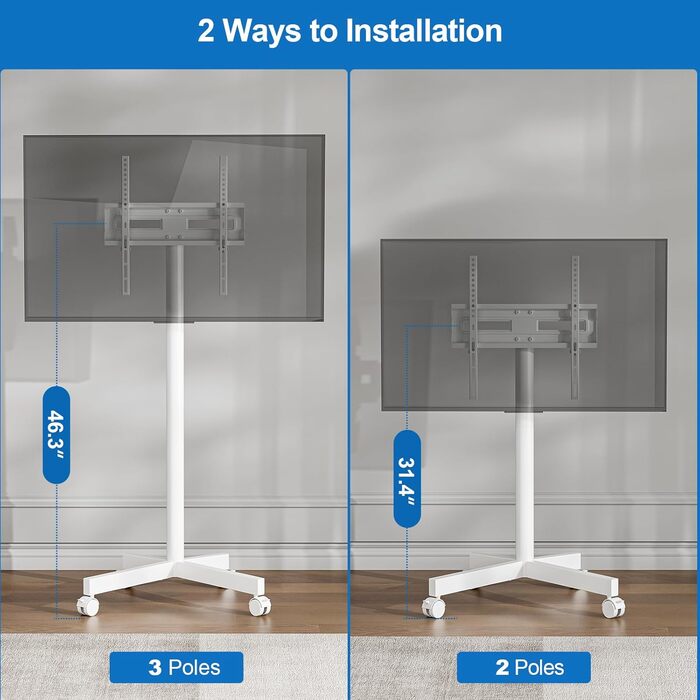 2 Ways to Installation

46.3"

3 Poles

31.4"

2 Poles