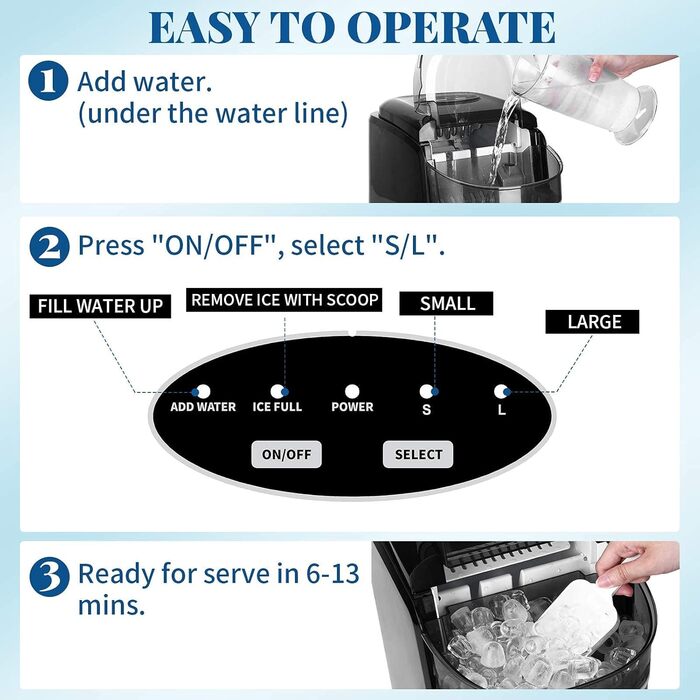 EASY TO OPERATE

1 Add water. (under the water line)

2 Press "ON/OFF", select "S/L".

FILL WATER UP

REMOVE ICE WITH SCOOP

SMALL

LARGE

ADD WATER

ICE FULL

POWER

S

L

ON/OFF

SELECT

3 Ready for serve in 6-13 mins.