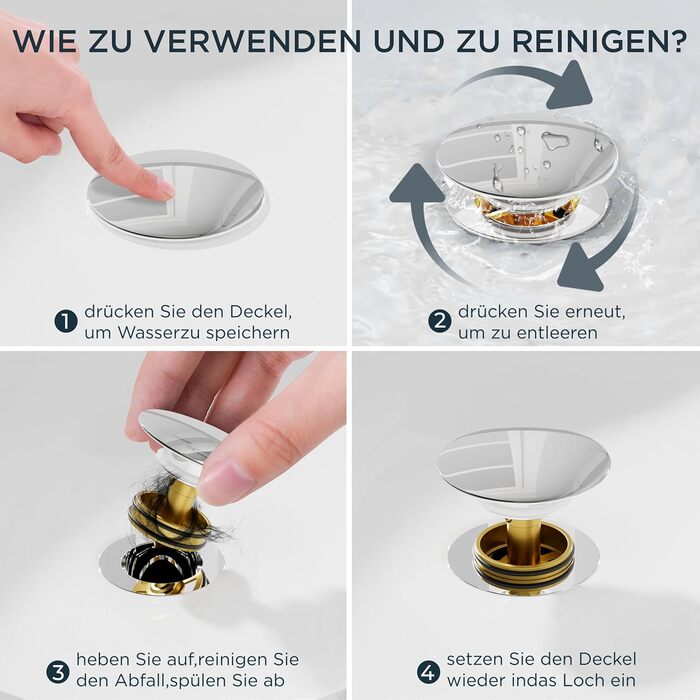 WIE ZU VERWENDEN UND ZU REINIGEN?

1 drücken Sie den Deckel, um Wasserzu speichern

2 drücken Sie erneut, um zu entleeren

3 heben Sie auf,reinigen Sie den Abfall,spülen Sie ab

4 setzen Sie den Deckel wieder indas Loch ein