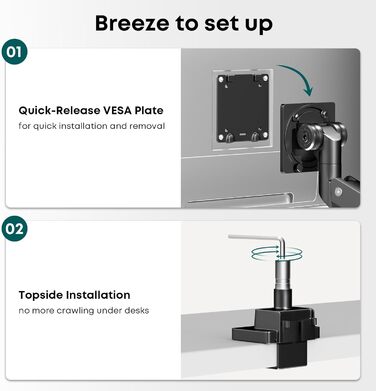 Breeze to set up

01

Quick-Release VESA Plate
for quick installation and removal

02

Topside Installation
no more crawling under desks