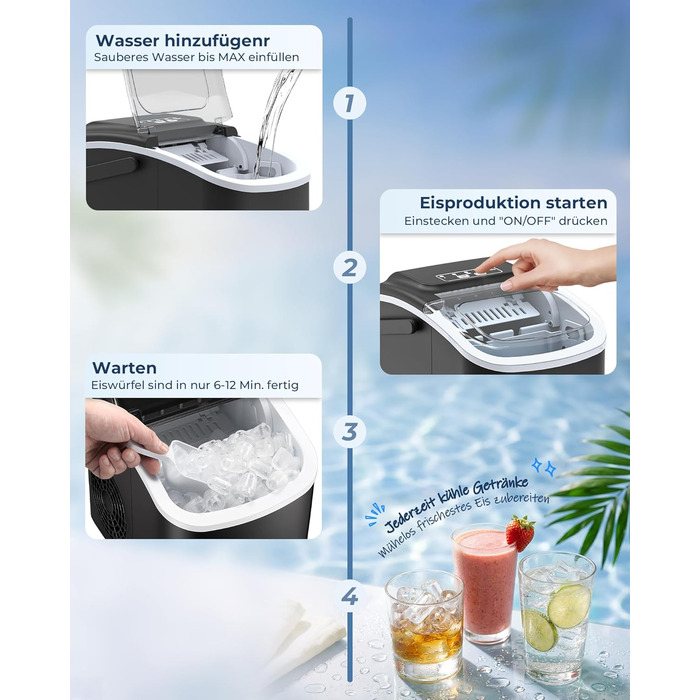 Wasser hinzufügenr
Sauberes Wasser bis MAX einfüllen

1

Eisproduktion starten
Einstecken und "ON/OFF" drücken

2

Warten
Eiswürfel sind in nur 6-12 Min. fertig

3

Jederzeit kühle Getränke
Mühelos frischestes Eis zubereiten

4