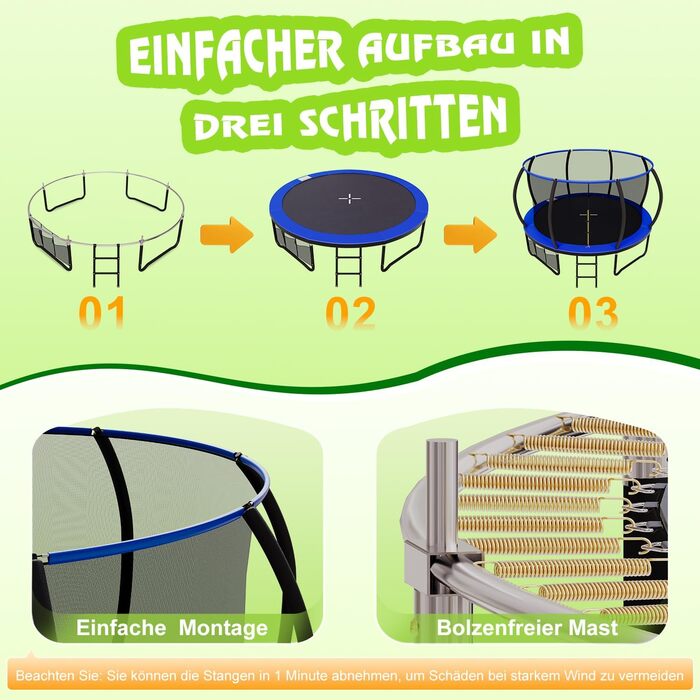 EINFACHER AUFBAU IN DREI SCHRITTEN

01

02

03

Einfache Montage

Bolzenfreier Mast

Beachten Sie: Sie können die Stangen in 1 Minute abnehmen, um Schäden bei starkem Wind zu vermeiden