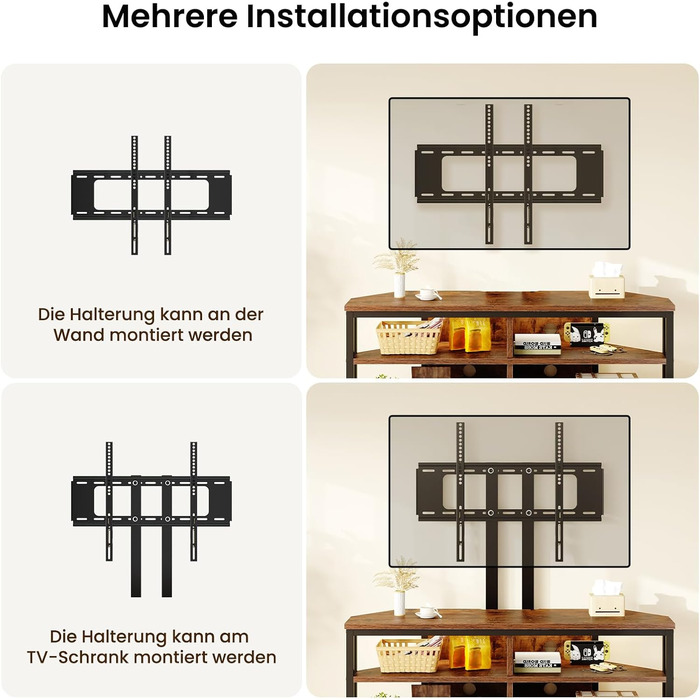 Mehrere Installationsoptionen

Die Halterung kann an der Wand montiert werden

Die Halterung kann am TV-Schrank montiert werden