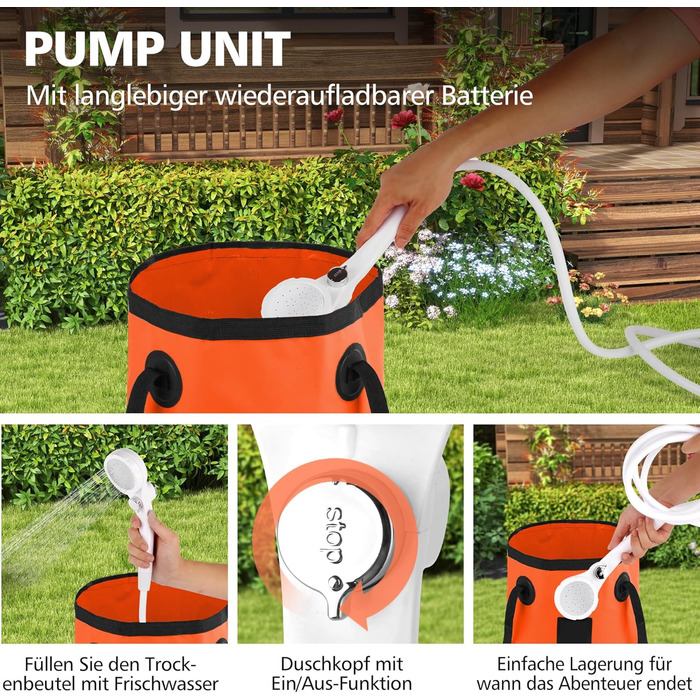 PUMP UNIT
Mit langlebiger wiederaufladbarer Batterie

stop

Füllen Sie den Trockenbeutel mit Frischwasser

Duschkopf mit Ein/Aus-Funktion

Einfache Lagerung für wann das Abenteuer endet