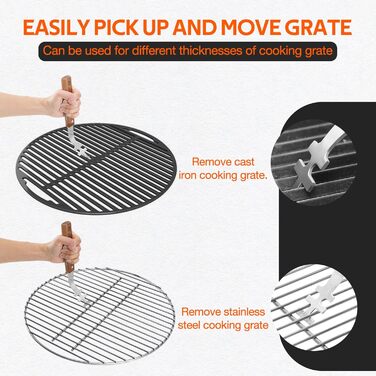 EASILY PICK UP AND MOVE GRATE

Can be used for different thicknesses of cooking grate

Remove cast iron cooking grate.

Remove stainless steel cooking grate