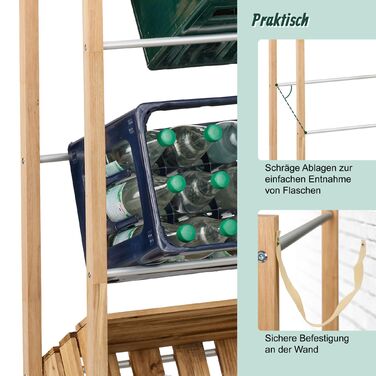 Praktisch

Schräge Ablagen zur einfachen Entnahme von Flaschen

Sichere Befestigung an der Wand