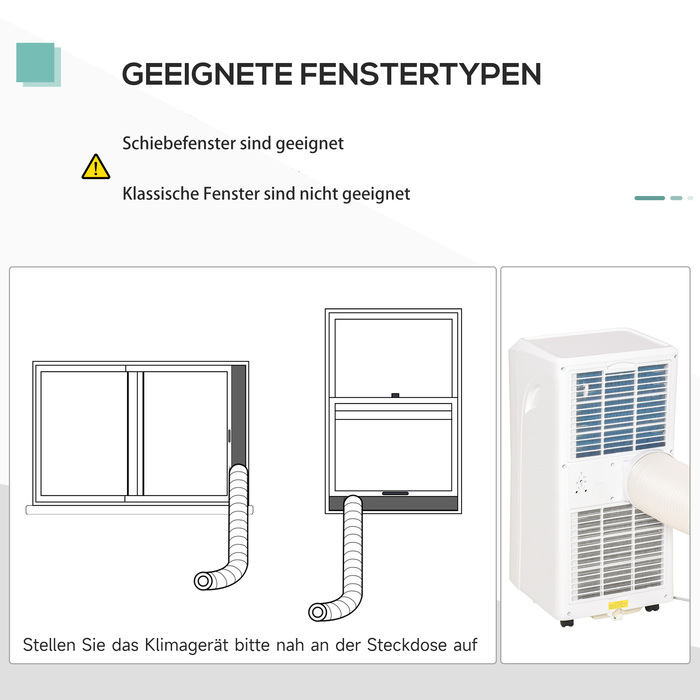 GEEIGNETE FENSTERTYPEN

Schiebefenster sind geeignet

Klassische Fenster sind nicht geeignet

Stellen Sie das Klimagerät bitte nah an der Steckdose auf