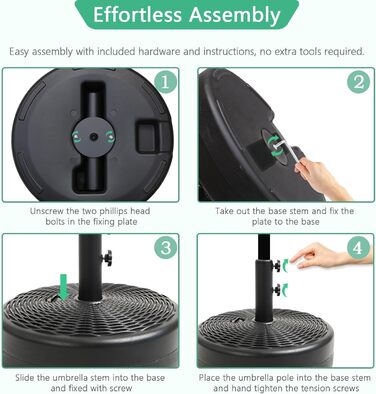 Effortless Assembly

Easy assembly with included hardware and instructions, no extra tools required.

1

Unscrew the two phillips head bolts in the fixing plate

2

Take out the base stem and fix the plate to the base

3

Slide the umbrella stem into the base and fixed with screw

4

Place the umbrella pole into the base stem and hand tighten the tension screws