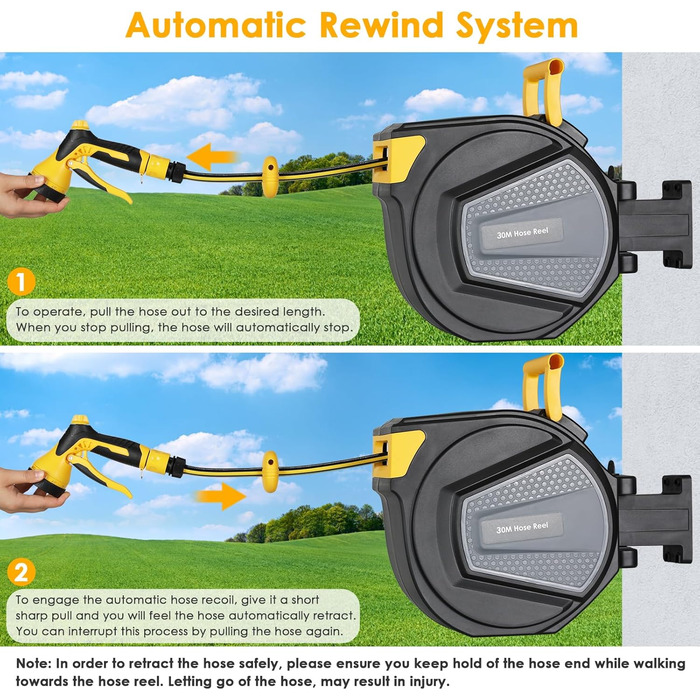 Automatic Rewind System

30M Hose Reel

1

To operate, pull the hose out to the desired length. When you stop pulling, the hose will automatically stop.

30M Hose Reel

2

To engage the automatic hose recoil, give it a short sharp pull and you will feel the hose automatically retract. You can interrupt this process by pulling the hose again.

Note: In order to retract the hose safely, please ensure you keep hold of the hose end while walking towards the hose reel. Letting go of the hose, may result in injury.