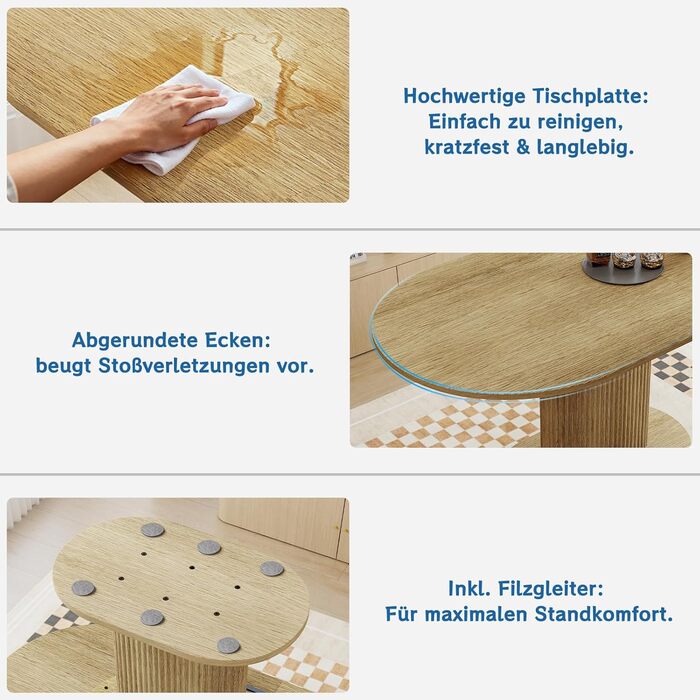 Hochwertige Tischplatte:
Einfach zu reinigen,
kratzfest & langlebig.

Abgerundete Ecken:
beugt Stoßverletzungen vor.

Inkl. Filzgleiter:
Für maximalen Standkomfort.