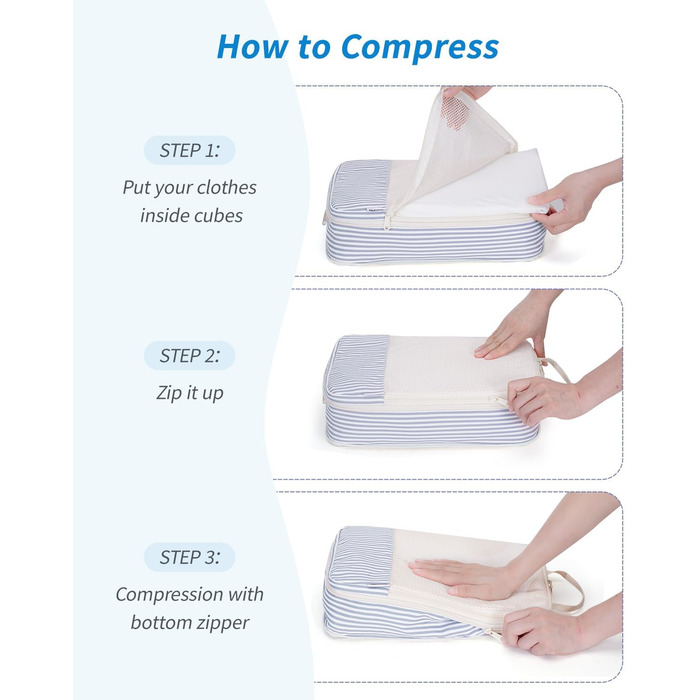 How to Compress

STEP 1:

Put your clothes inside cubes

STEP 2:

Zip it up

STEP 3:

Compression with bottom zipper